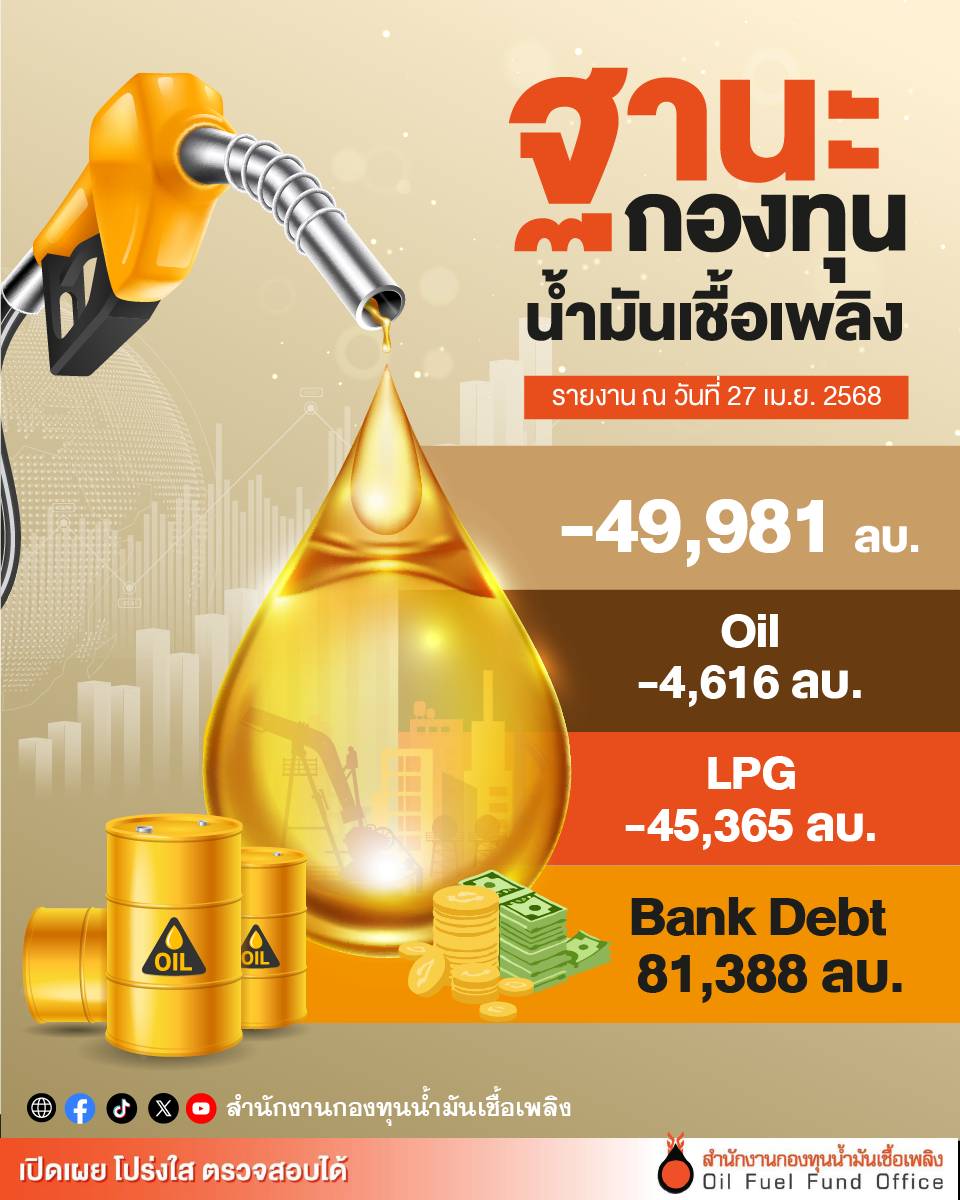 ฐานะ
กองทุน
น้ำมันเชื้อเพลิง

รายงาน ณ วันที่ 27 เม.ย. 2568

-49,981 ลบ.

Oil
-4,616 ลบ.

LPG
-45,365 ลบ.

Bank Debt
81,388 ลบ.

OIL

OIL

สำนักงานกองทุนน้ำมันเชื้อเพลิง

เปิดเผย โปร่งใส ตรวจสอบได้

สำนักงานกองทุนน้ำมันเชื้อเพลิง
Oil Fuel Fund Office