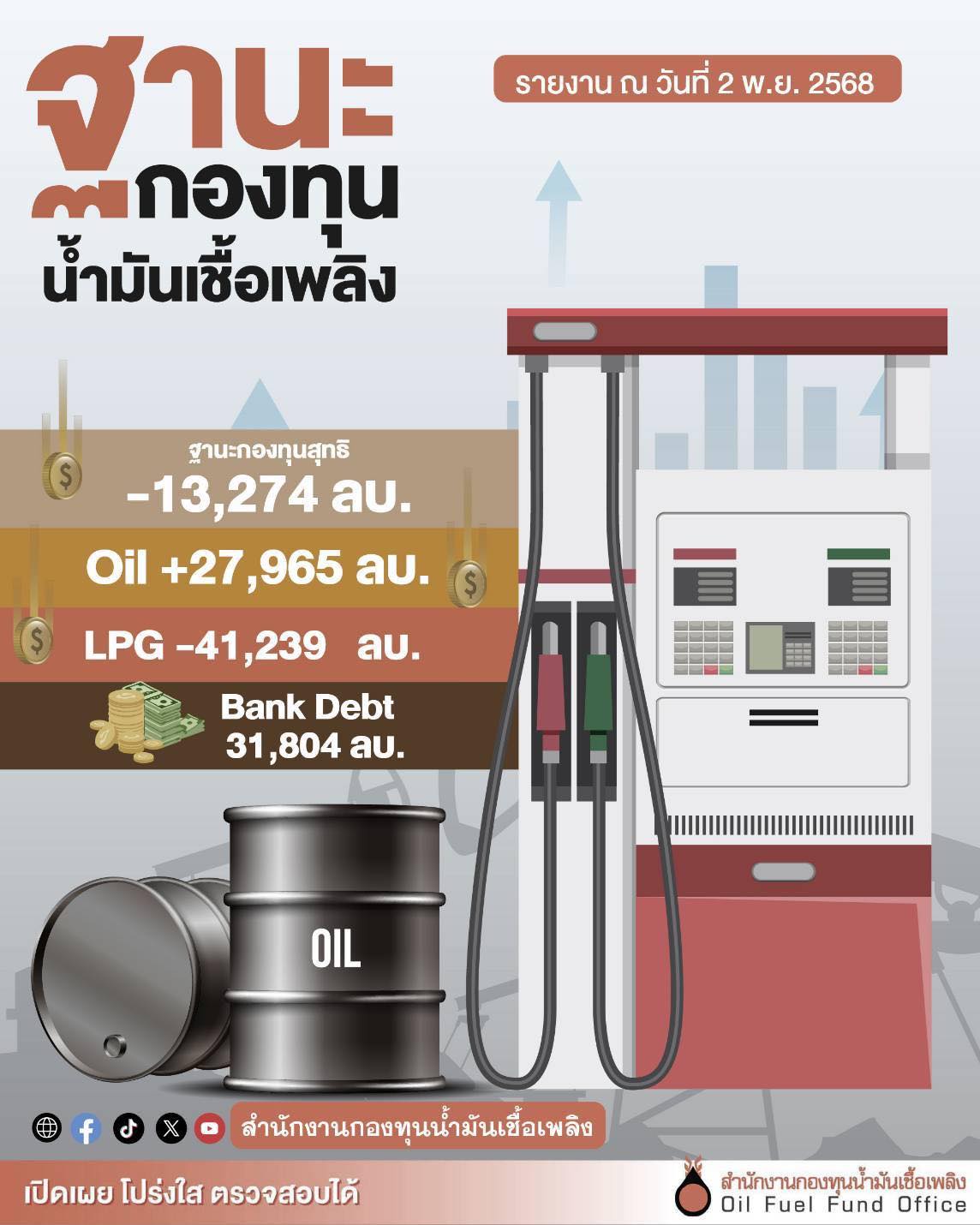 ฐานะ กองทุน น้ำมันเชื้อเพลิง

รายงาน ณ วันที่ 2 พ.ย. 2568

ฐานะกองทุนสุทธิ
-13,274 ลบ.

Oil +27,965 ลบ.

LPG -41,239 ลบ.

Bank Debt
31,804 ลบ.

OIL

สำนักงานกองทุนน้ำมันเชื้อเพลิง

เปิดเผย โปร่งใส ตรวจสอบได้

สำนักงานกองทุนน้ำมันเชื้อเพลิง
Oil Fuel Fund Office