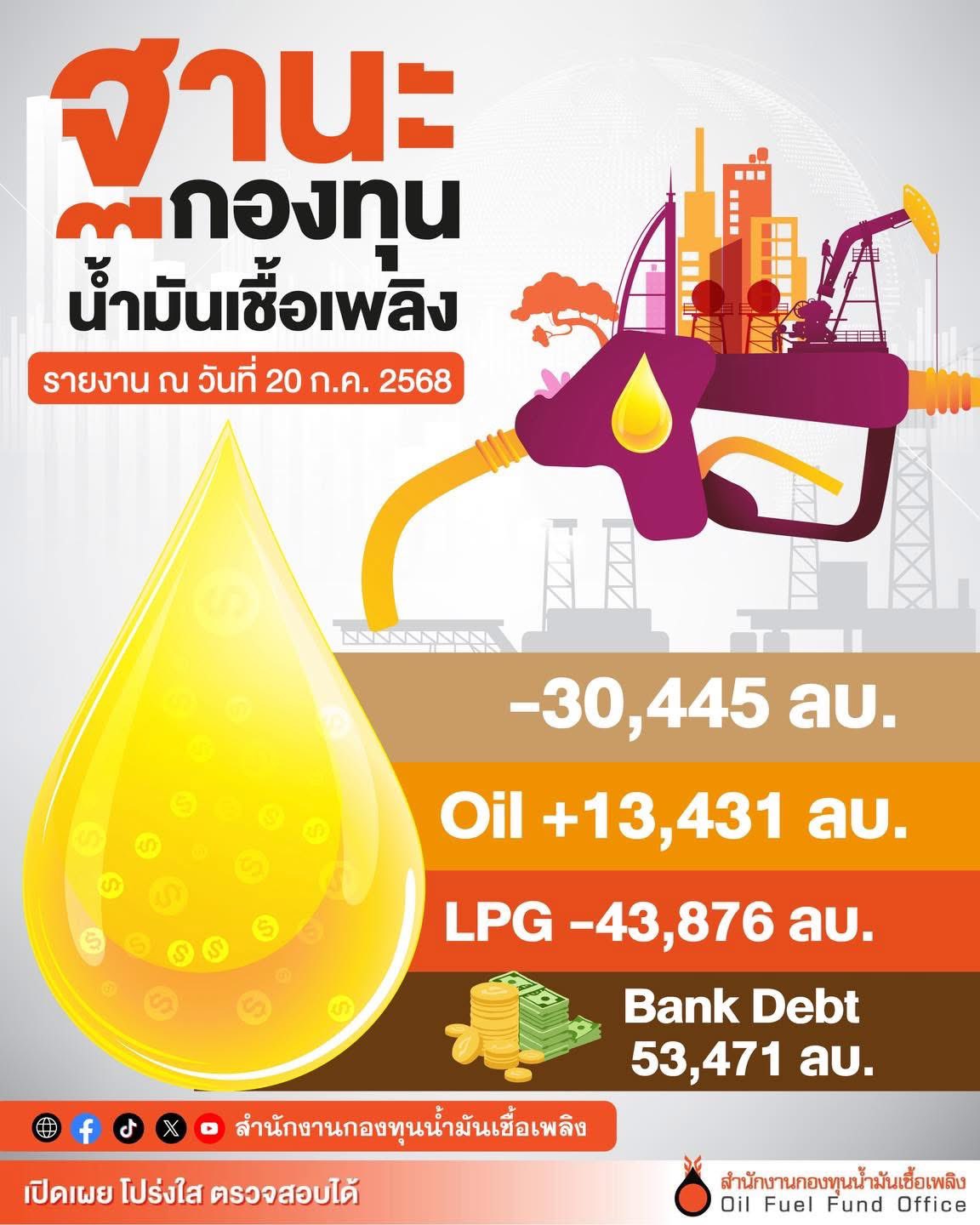 ฐานะ
กองทุน
น้ำมันเชื้อเพลิง

รายงาน ณ วันที่ 20 ก.ค. 2568

-30,445 ลบ.

Oil +13,431 ลบ.

LPG -43,876 ลบ.

Bank Debt
53,471 ลบ.

สำนักงานกองทุนน้ำมันเชื้อเพลิง

เปิดเผย โปร่งใส ตรวจสอบได้

สำนักงานกองทุนน้ำมันเชื้อเพลิง
Oil Fuel Fund Office