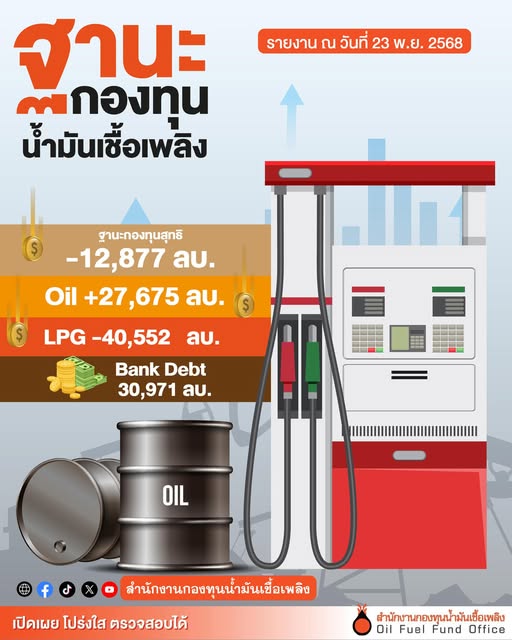 ฐานะ
กองทุน
น้ำมันเชื้อเพลิง

รายงาน ณ วันที่ 23 พ.ย. 2568

ฐานะกองทุนสุทธิ
-12,877 ลบ.

Oil +27,675 ลบ.

LPG -40,552 ลบ.

Bank Debt
30,971 ลบ.

OIL

สำนักงานกองทุนน้ำมันเชื้อเพลิง

เปิดเผย โปร่งใส ตรวจสอบได้

สำนักงานกองทุนน้ำมันเชื้อเพลิง
Oil Fuel Fund Office