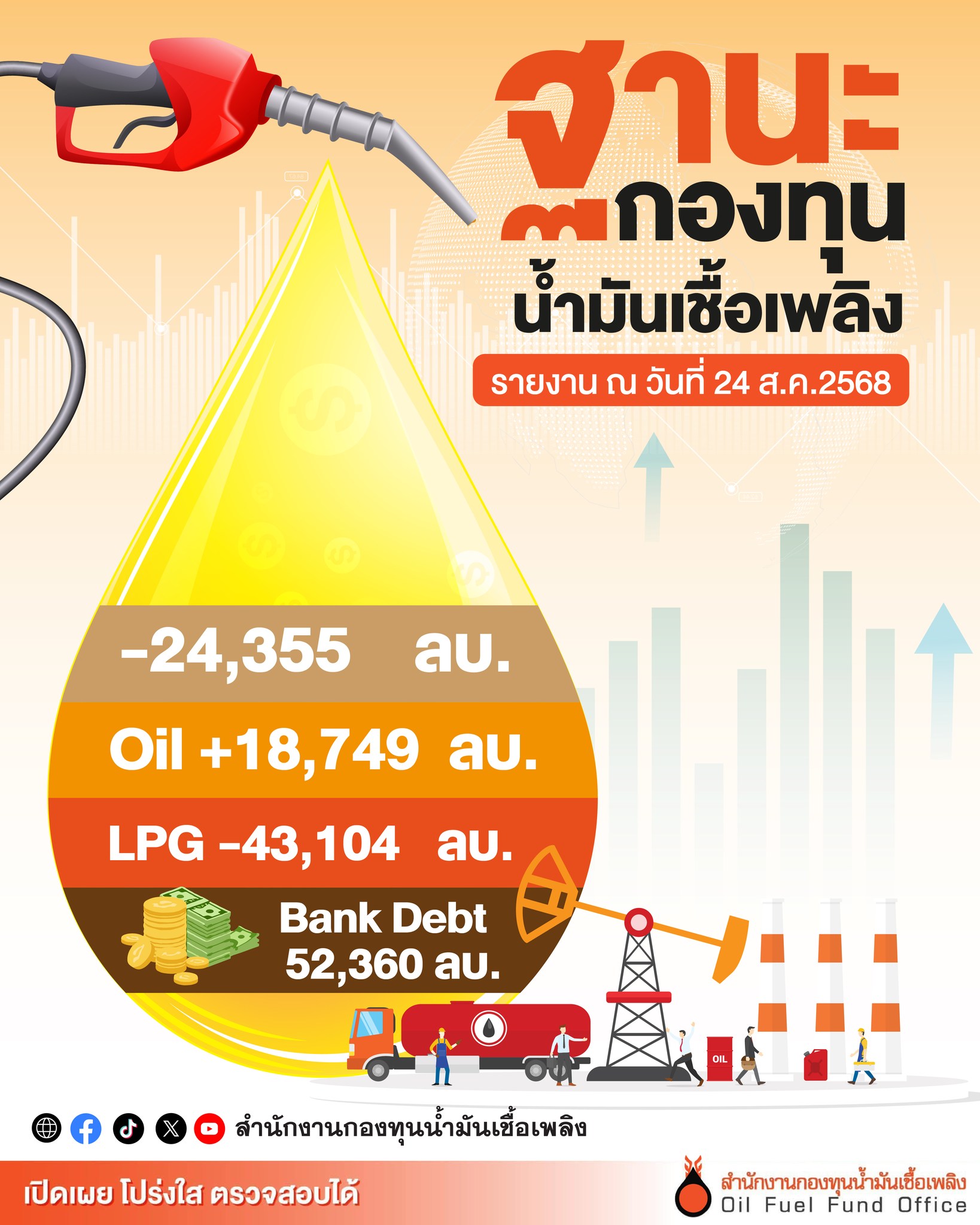 ฐานะ
กองทุน
น้ำมันเชื้อเพลิง

รายงาน ณ วันที่ 24 ส.ค.2568

-24,355 ลบ.

Oil +18,749 ลบ.

LPG -43,104 ลบ.

Bank Debt
52,360 ลบ.

OIL

สำนักงานกองทุนน้ำมันเชื้อเพลิง

เปิดเผย โปร่งใส ตรวจสอบได้

สำนักงานกองทุนน้ำมันเชื้อเพลิง
Oil Fuel Fund Office