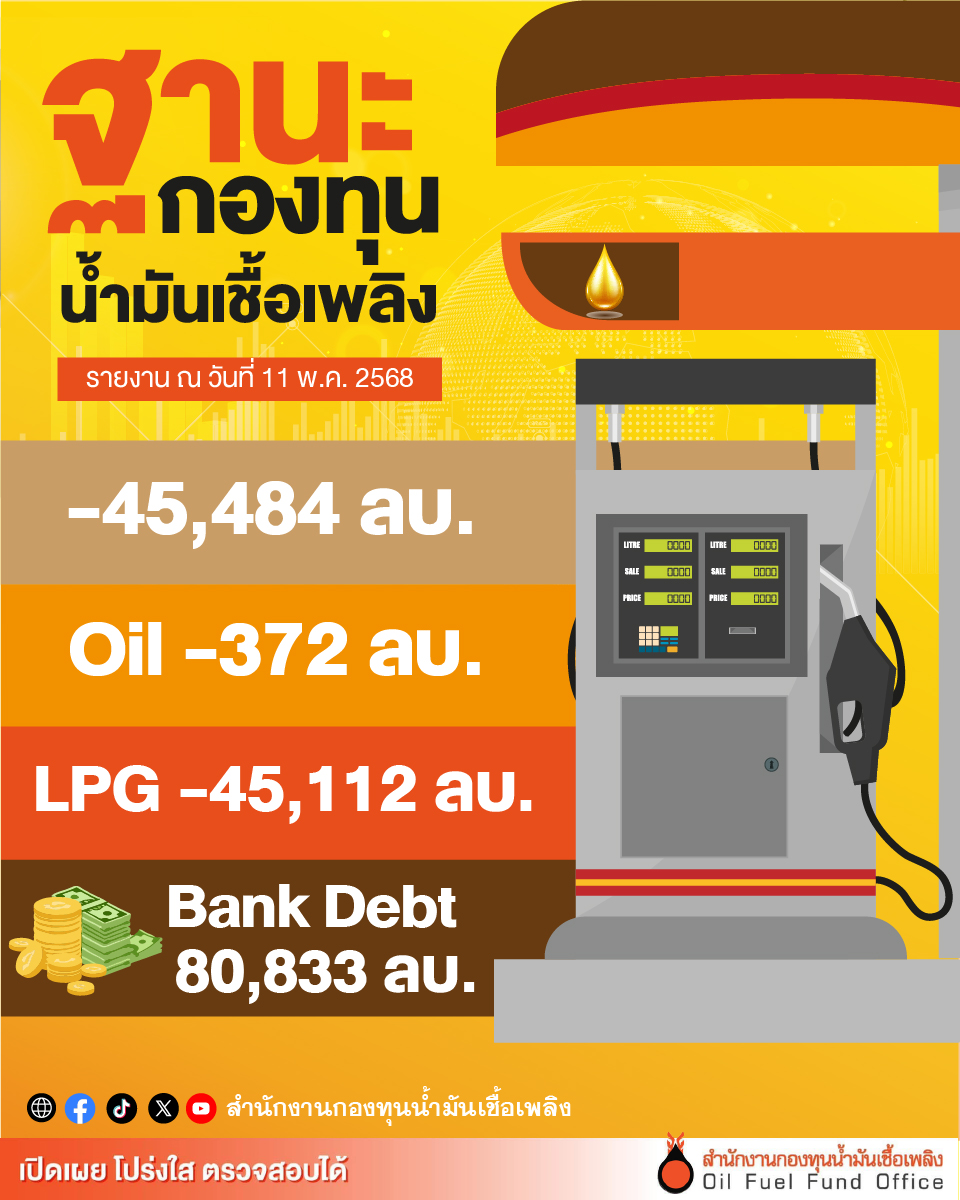 ฐานะ
กองทุน
น้ำมันเชื้อเพลิง

รายงาน ณ วันที่ 11 พ.ค. 2568

-45,484 ลบ.

Oil -372 ลบ.

LPG -45,112 ลบ.

Bank Debt
80,833 ลบ.

LITRE 0000
SALE 0000
PRICE 0000
LITRE 0000
SALE 0000
PRICE 0000

สำนักงานกองทุนน้ำมันเชื้อเพลิง

เปิดเผย โปร่งใส ตรวจสอบได้

สำนักงานกองทุนน้ำมันเชื้อเพลิง
Oil Fuel Fund Office