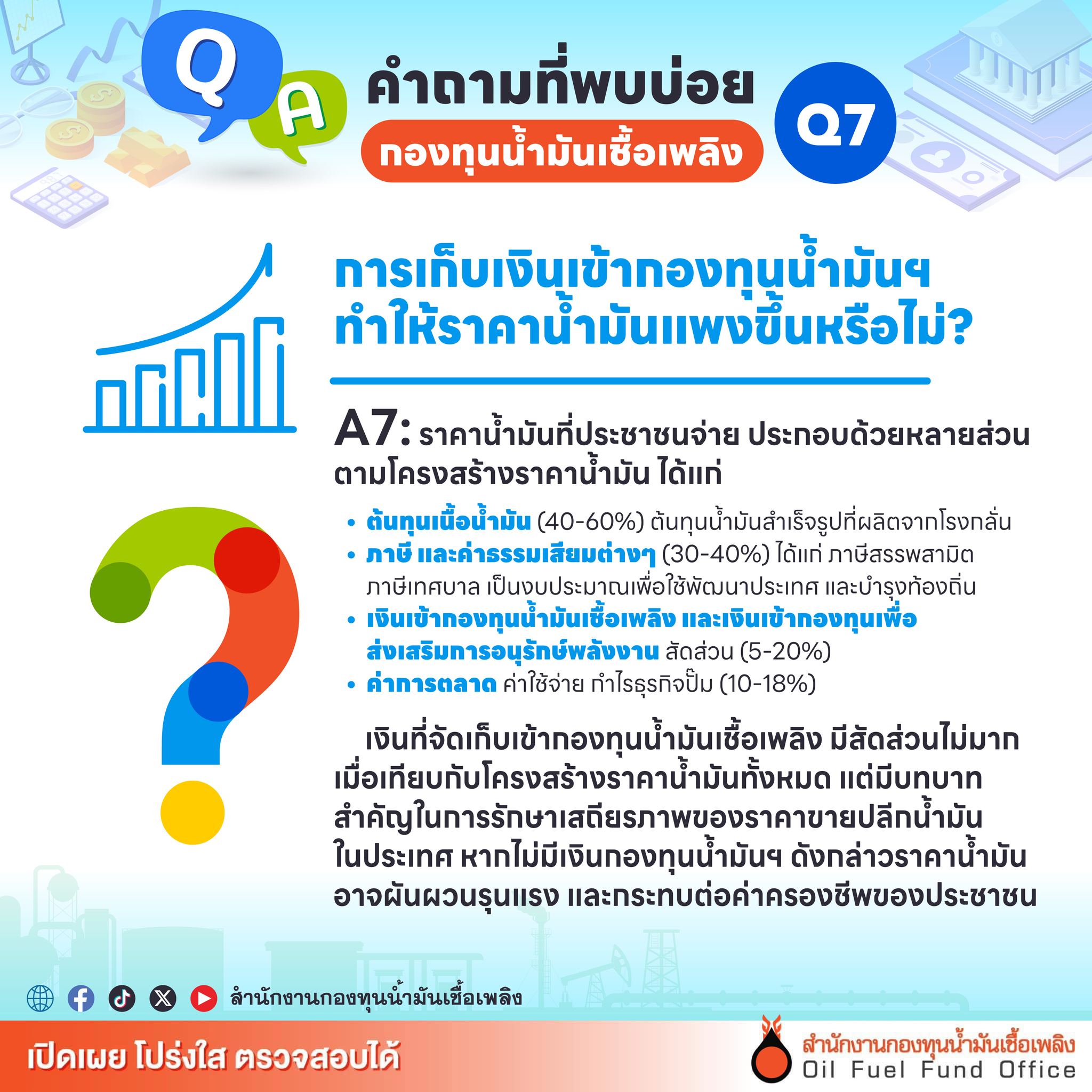 Q A

คำถามที่พบบ่อย

กองทุนน้ำมันเชื้อเพลิง

Q7

การเก็บเงินเข้ากองทุนน้ำมันฯ ทำให้ราคาน้ำมันแพงขึ้นหรือไม่?

A7: ราคาน้ำมันที่ประชาชนจ่าย ประกอบด้วยหลายส่วน ตามโครงสร้างราคาน้ำมัน ได้แก่

• ต้นทุนเนื้อน้ำมัน (40-60%) ต้นทุนน้ำมันสำเร็จรูปที่ผลิตจากโรงกลั่น
• ภาษี และค่าธรรมเนียมต่างๆ (30-40%) ได้แก่ ภาษีสรรพสามิต ภาษีเทศบาล เป็นงบประมาณเพื่อใช้พัฒนาประเทศ และบำรุงท้องถิ่น
• เงินเข้ากองทุนน้ำมันเชื้อเพลิง และเงินเข้ากองทุนเพื่อส่งเสริมการอนุรักษ์พลังงาน สัดส่วน (5-20%)
• ค่าการตลาด ค่าใช้จ่าย กำไรธุรกิจปั๊ม (10-18%)

เงินที่จัดเก็บเข้ากองทุนน้ำมันเชื้อเพลิง มีสัดส่วนไม่มาก เมื่อเทียบกับโครงสร้างราคาน้ำมันทั้งหมด แต่มีบทบาทสำคัญในการรักษาเสถียรภาพของราคาขายปลีกน้ำมันในประเทศ หากไม่มีเงินกองทุนน้ำมันฯ ดังกล่าวราคาน้ำมันอาจผันผวนรุนแรง และกระทบต่อค่าครองชีพของประชาชน

สำนักงานกองทุนน้ำมันเชื้อเพลิง

เปิดเผย โปร่งใส ตรวจสอบได้

สำนักงานกองทุนน้ำมันเชื้อเพลิง
Oil Fuel Fund Office