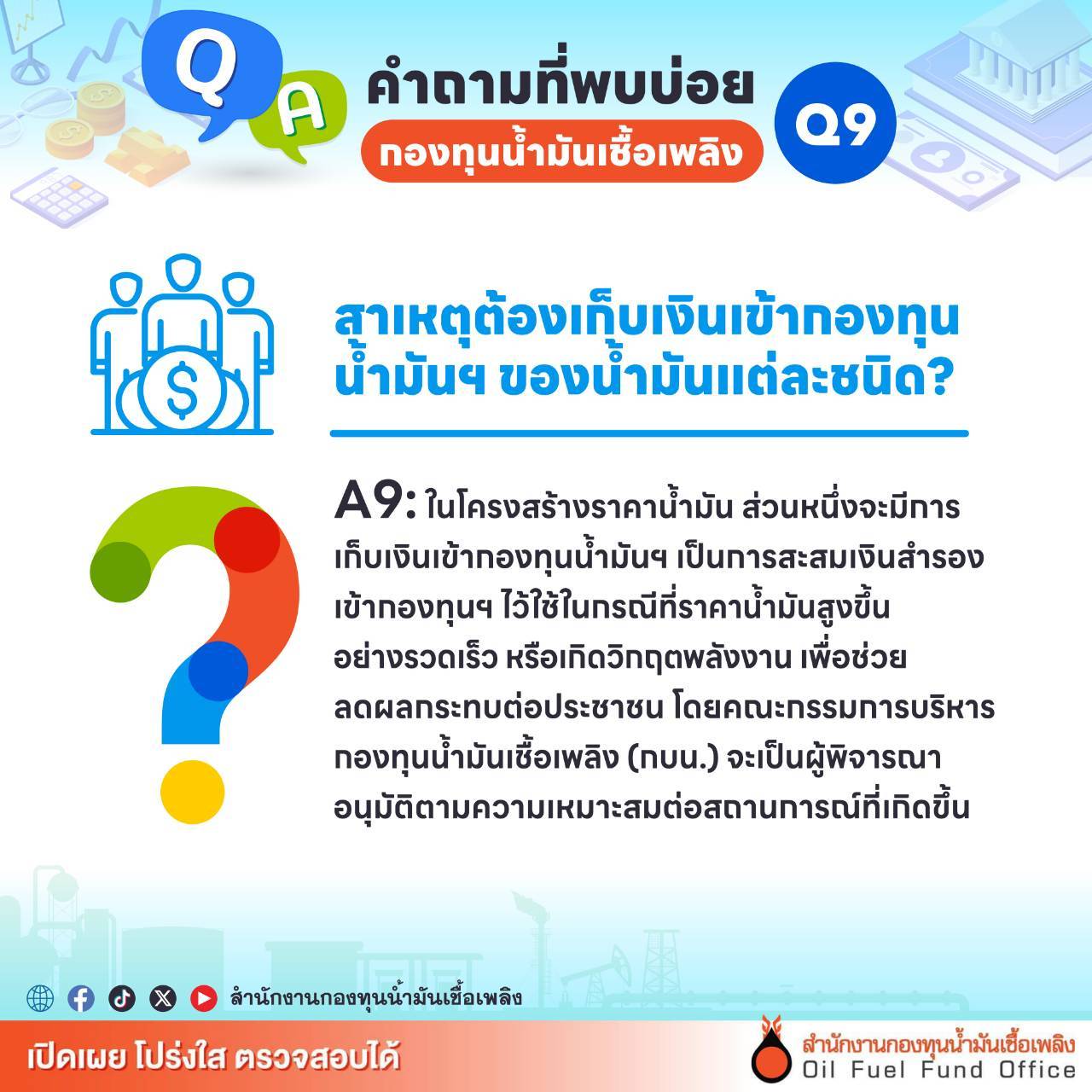 Q A

คำถามที่พบบ่อย

กองทุนน้ำมันเชื้อเพลิง

Q9

สาเหตุต้องเก็บเงินเข้ากองทุนน้ำมันฯ ของน้ำมันแต่ละชนิด?

A9: ในโครงสร้างราคาน้ำมัน ส่วนหนึ่งจะมีการเก็บเงินเข้ากองทุนน้ำมันฯ เป็นการสะสมเงินสำรองเข้ากองทุนฯ ไว้ใช้ในกรณีที่ราคาน้ำมันสูงขึ้นอย่างรวดเร็ว หรือเกิดวิกฤตพลังงาน เพื่อช่วยลดผลกระทบต่อประชาชน โดยคณะกรรมการบริหารกองทุนน้ำมันเชื้อเพลิง (กบน.) จะเป็นผู้พิจารณาอนุมัติตามความเหมาะสมต่อสถานการณ์ที่เกิดขึ้น

สำนักงานกองทุนน้ำมันเชื้อเพลิง

เปิดเผย โปร่งใส ตรวจสอบได้

สำนักงานกองทุนน้ำมันเชื้อเพลิง
Oil Fuel Fund Office