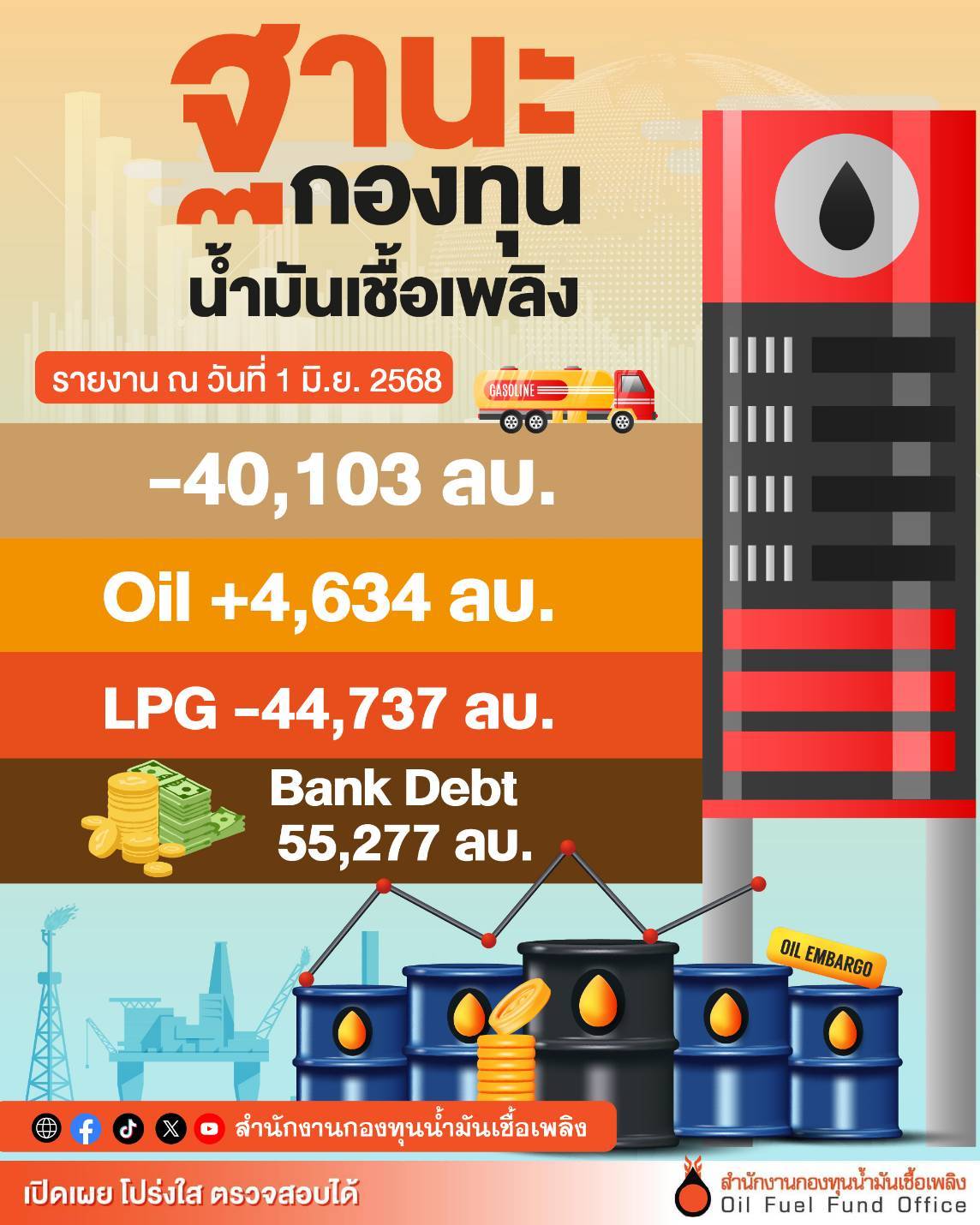 ฐานะ กองทุน น้ำมันเชื้อเพลิง

รายงาน ณ วันที่ 1 มิ.ย. 2568

GASOLINE

-40,103 ลบ.

Oil +4,634 ลบ.

LPG -44,737 ลบ.

Bank Debt 55,277 ลบ.

OIL EMBARGO

สำนักงานกองทุนน้ำมันเชื้อเพลิง

เปิดเผย โปร่งใส ตรวจสอบได้

สำนักงานกองทุนน้ำมันเชื้อเพลิง
Oil Fuel Fund Office