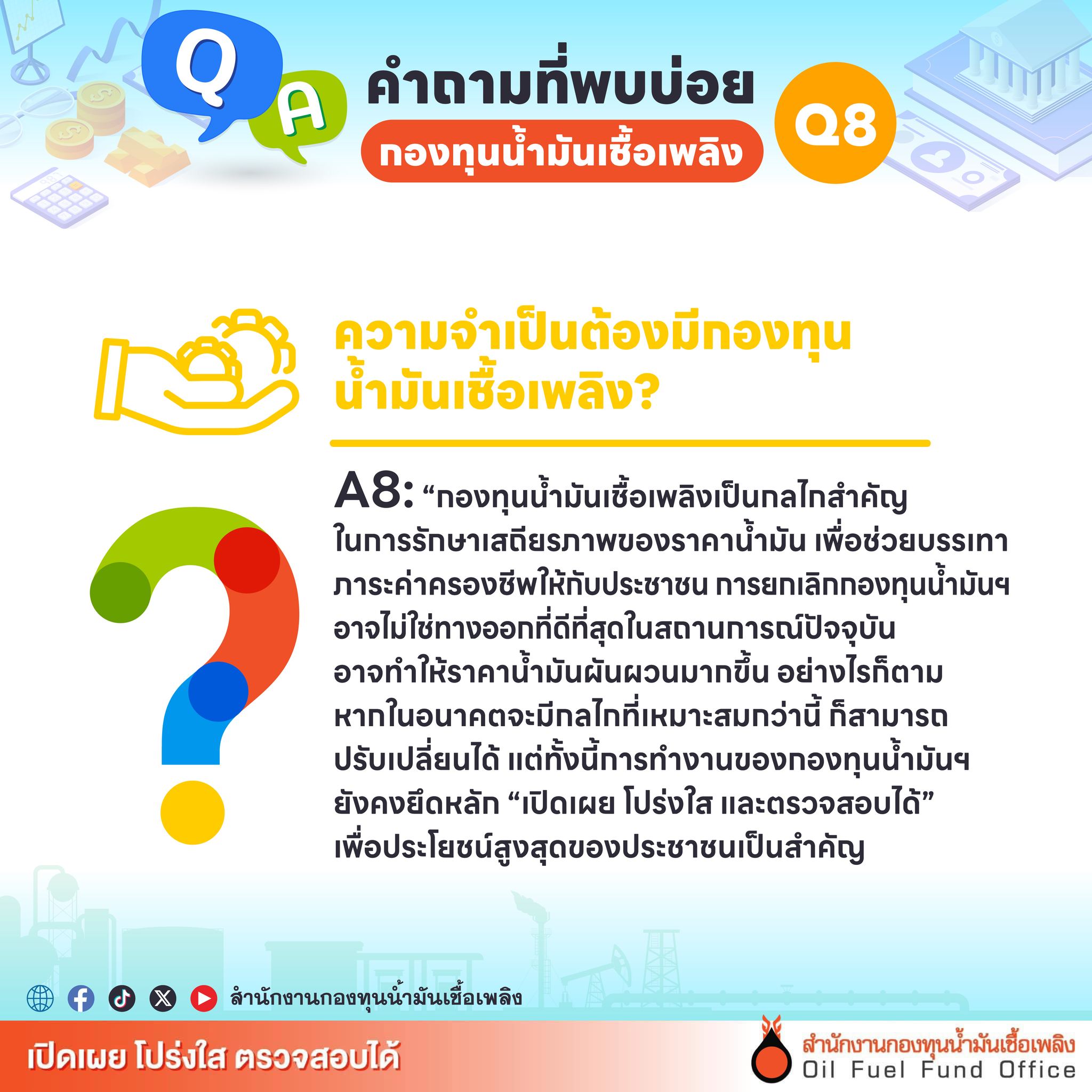 Q A

คำถามที่พบบ่อย

กองทุนน้ำมันเชื้อเพลิง

Q8

ความจำเป็นต้องมีกองทุนน้ำมันเชื้อเพลิง?

A8: “กองทุนน้ำมันเชื้อเพลิงเป็นกลไกสำคัญในการรักษาเสถียรภาพของราคาน้ำมัน เพื่อช่วยบรรเทาภาระค่าครองชีพให้กับประชาชน การยกเลิกกองทุนน้ำมันฯ อาจไม่ใช่ทางออกที่ดีที่สุดในสถานการณ์ปัจจุบัน อาจทำให้ราคาน้ำมันผันผวนมากขึ้น อย่างไรก็ตาม หากในอนาคตจะมีกลไกที่เหมาะสมกว่านี้ ก็สามารถปรับเปลี่ยนได้ แต่ทั้งนี้การทำงานของกองทุนน้ำมันฯ ยังคงยึดหลัก “เปิดเผย โปร่งใส และตรวจสอบได้” เพื่อประโยชน์สูงสุดของประชาชนเป็นสำคัญ

สำนักงานกองทุนน้ำมันเชื้อเพลิง

เปิดเผย โปร่งใส ตรวจสอบได้

สำนักงานกองทุนน้ำมันเชื้อเพลิง
Oil Fuel Fund Office