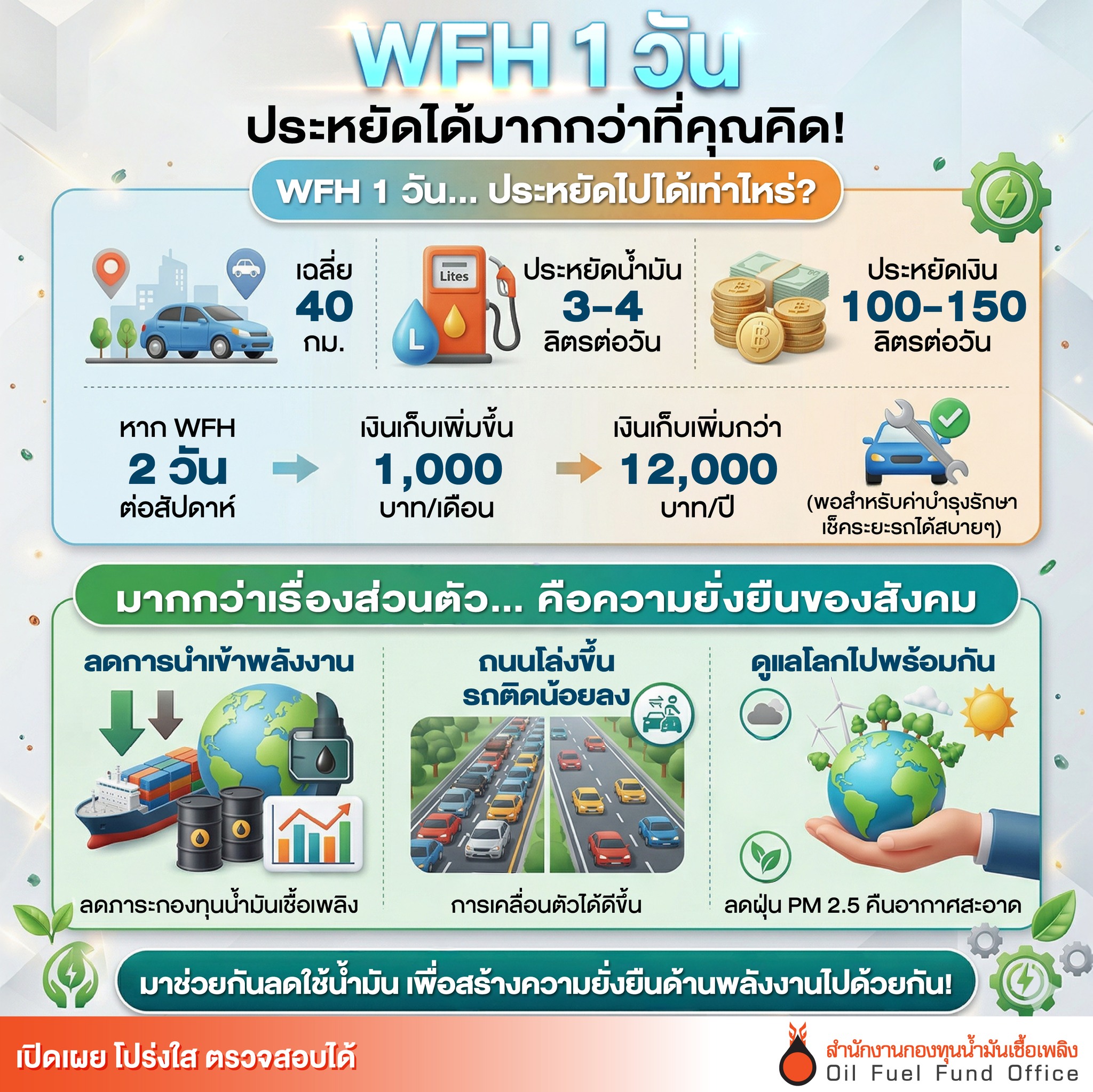 WFH 1 วัน

ประหยัดได้มากกว่าที่คุณคิด!

WFH 1 วัน... ประหยัดไปได้เท่าไหร่?

เฉลี่ย
40
กม.

Lites

L

ประหยัดน้ำมัน
3-4
ลิตรต่อวัน

ประหยัดเงิน
100-150
ลิตรต่อวัน

หาก WFH
2 วัน
ต่อสัปดาห์

เงินเก็บเพิ่มขึ้น
1,000
บาท/เดือน

เงินเก็บเพิ่มกว่า
12,000
บาท/ปี

(พอสำหรับค่าบำรุงรักษา เช็คระยะรถได้สบายๆ)

มากกว่าเรื่องส่วนตัว... คือความยั่งยืนของสังคม

ลดการนำเข้าพลังงาน

ลดภาระกองทุนน้ำมันเชื้อเพลิง

ถนนโล่งขึ้น
รถติดน้อยลง

การเคลื่อนตัวได้ดีขึ้น

ดูแลโลกไปพร้อมกัน

ลดฝุ่น PM 2.5 คืนอากาศสะอาด

มาช่วยกันลดใช้น้ำมัน เพื่อสร้างความยั่งยืนด้านพลังงานไปด้วยกัน!

เปิดเผย โปร่งใส ตรวจสอบได้

สำนักงานกองทุนน้ำมันเชื้อเพลิง
Oil Fuel Fund Office